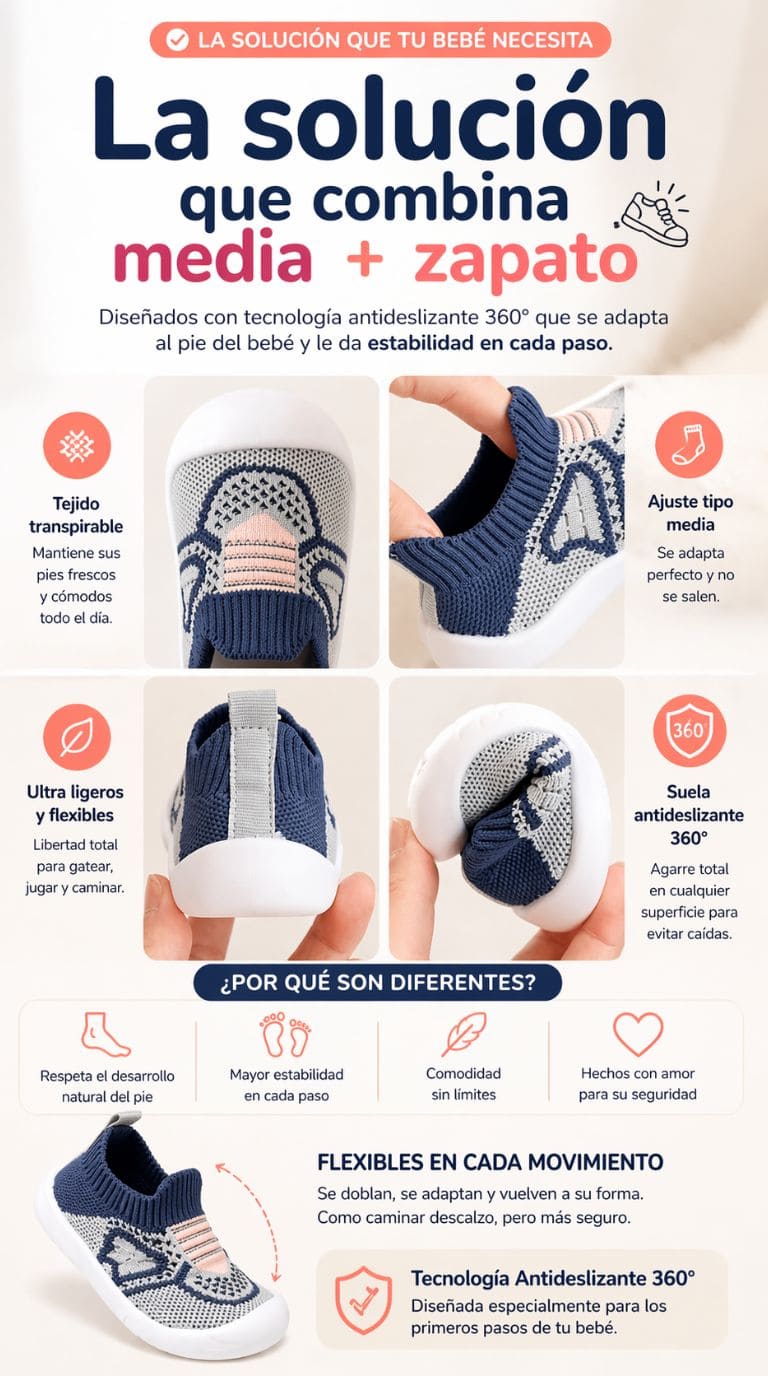 LA SOLUCIÓN QUE TU BEBÉ NECESITA

La solución que combina media + zapato

Diseñados con tecnología antideslizante 360° que se adapta al pie del bebé y le da estabilidad en cada paso.

Tejido transpirable
Mantiene sus pies frescos y cómodos todo el día.

Ajuste tipo media
Se adapta perfecto y no se salen.

Ultra ligeros y flexibles
Libertad total para gatear, jugar y caminar.

360

Suela antideslizante 360°
Agarre total en cualquier superficie para evitar caídas.

¿POR QUÉ SON DIFERENTES?

Respeta el desarrollo natural del pie

Mayor estabilidad en cada paso

Comodidad sin límites

Hechos con amor para su seguridad

FLEXIBLES EN CADA MOVIMIENTO
Se doblan, se adaptan y vuelven a su forma. Como caminar descalzo, pero más seguro.

Tecnología Antideslizante 360°
Diseñada especialmente para los primeros pasos de tu bebé.